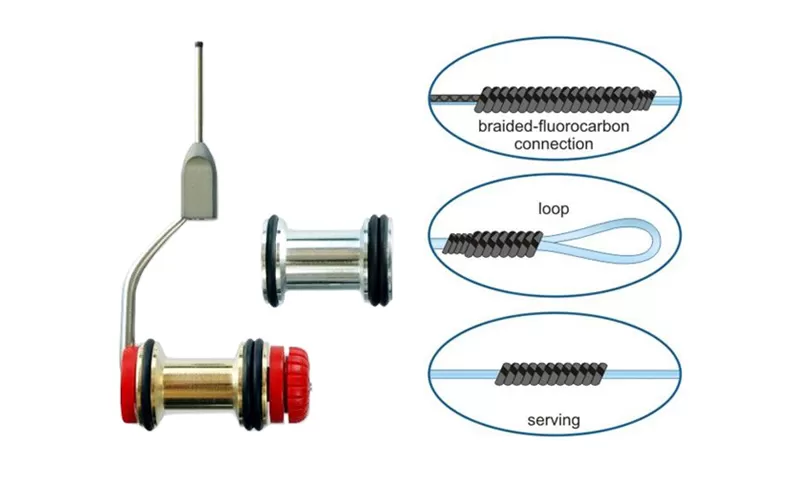 braided-fluorocarbon connection

loop

serving