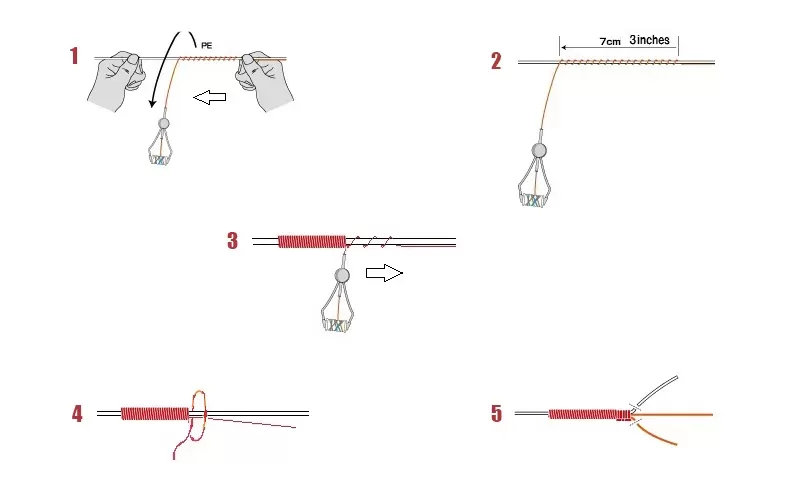 1
PE

2
7cm 3inches

3

4

5